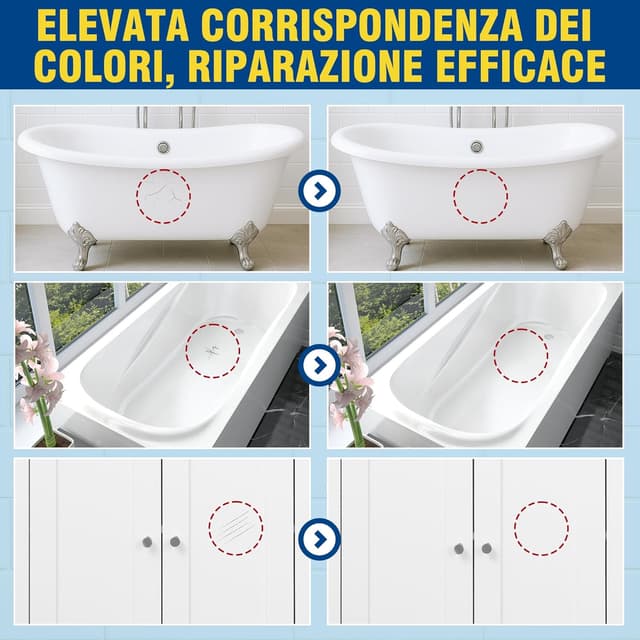 ELEVATA CORRISPONDENZA DEI COLORI, RIPARAZIONE EFFICACE