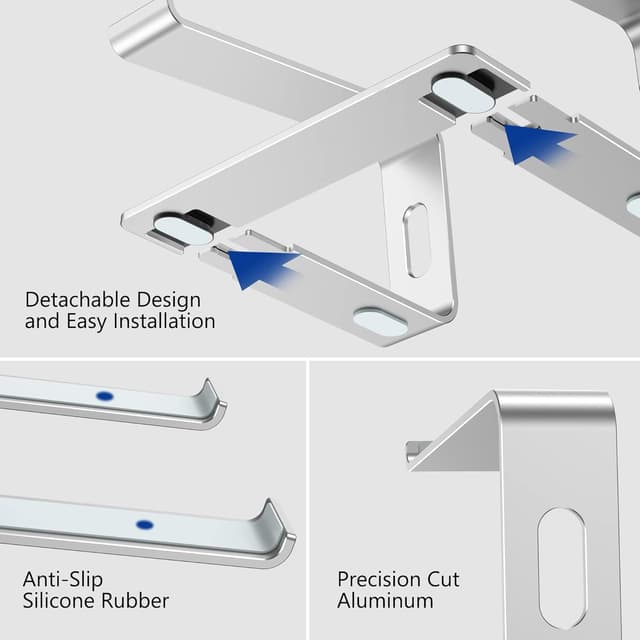 Detachable Design
and Easy Installation

Anti-Slip
Silicone Rubber

Precision Cut
Aluminum