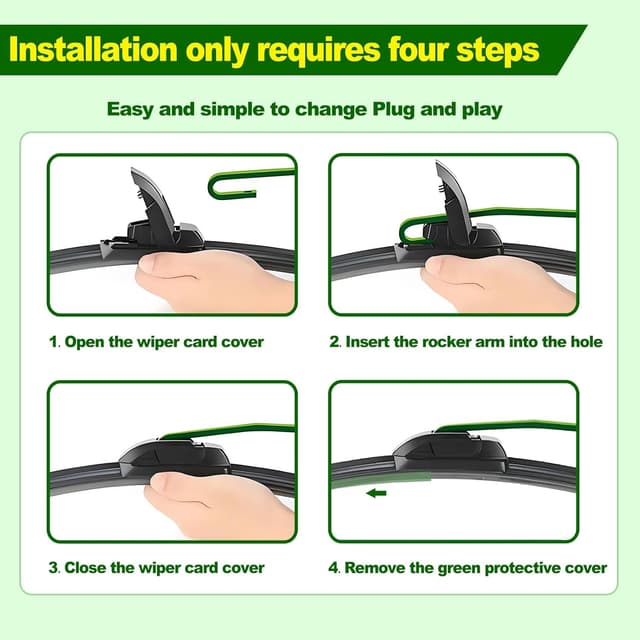 Installation only requires four steps

Easy and simple to change Plug and play

1. Open the wiper card cover

2. Insert the rocker arm into the hole

3. Close the wiper card cover

4. Remove the green protective cover