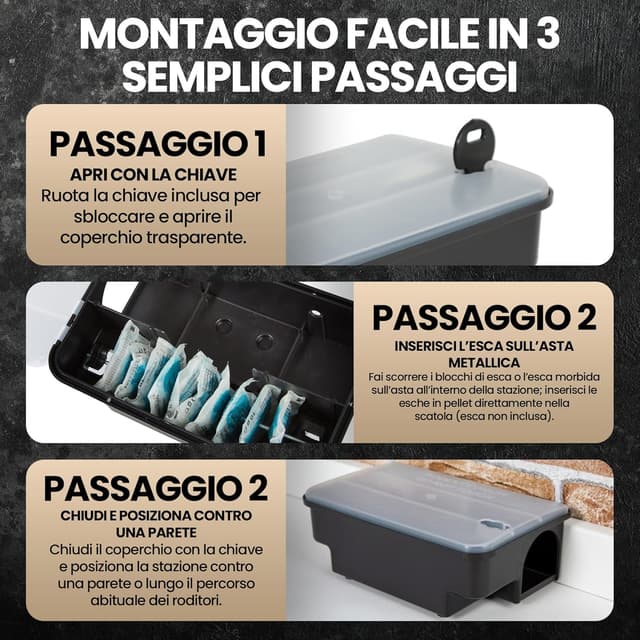 MONTAGGIO FACILE IN 3 SEMPLICI PASSAGGI

PASSAGGIO 1

APRI CON LA CHIAVE

Ruota la chiave inclusa per sbloccare e aprire il coperchio trasparente.

PASSAGGIO 2

INSERISCI L'ESCA SULL'ASTA METALLICA

Fai scorrere i blocchi di esca o l'esca morbida sull'asta all'interno della stazione; inserisci le esche in pellet direttamente nella scatola (esca non inclusa).

PASSAGGIO 2

CHIUDI E POSIZIONA CONTRO UNA PARETE

Chiudi il coperchio con la chiave e posiziona la stazione contro una parete o lungo il percorso abituale dei roditori.