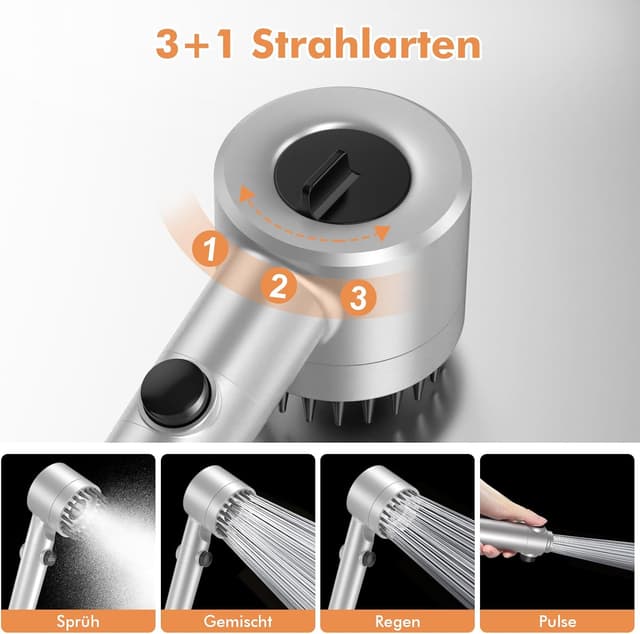 3+1 Strahlarten

1
2
3

Sprüh

Gemischt

Regen

Pulse