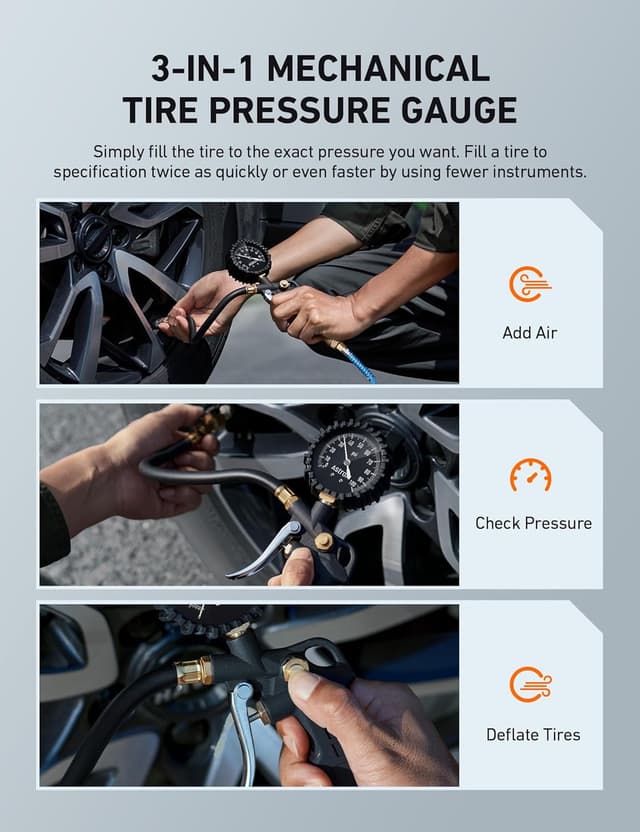 3-IN-1 MECHANICAL TIRE PRESSURE GAUGE

Simply fill the tire to the exact pressure you want. Fill a tire to specification twice as quickly or even faster by using fewer instruments.

Add Air

ASTROAI

Check Pressure

Deflate Tires