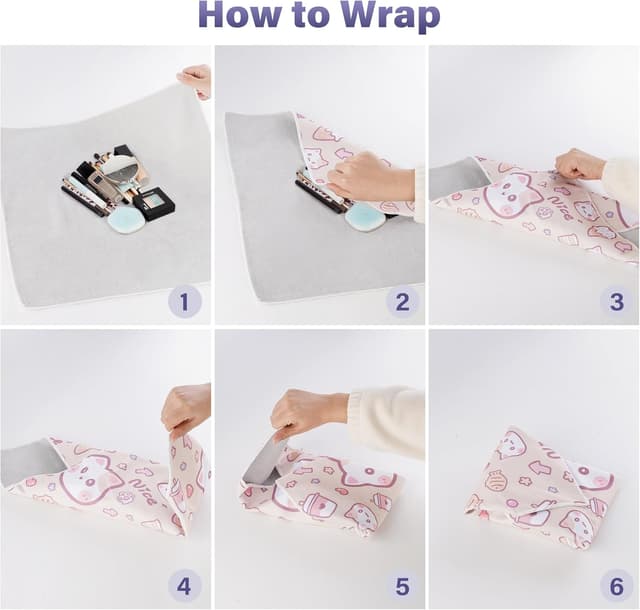 How to Wrap

1

2

Nice

3

Nice

4

5

6