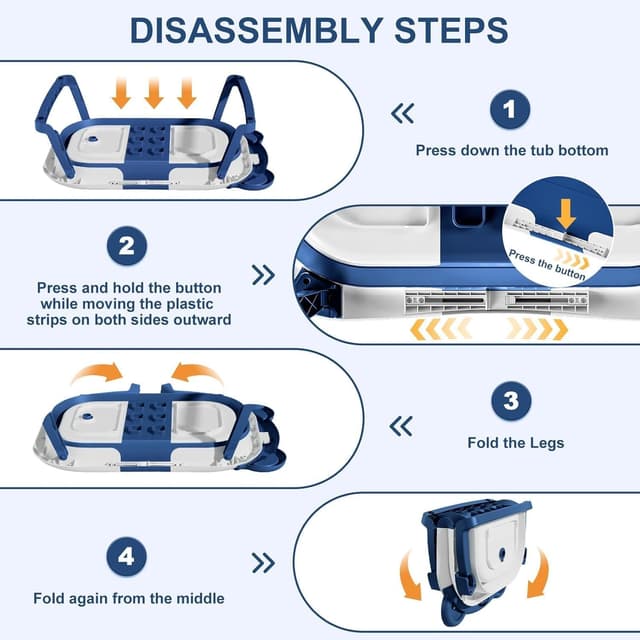 DISASSEMBLY STEPS

1

Press down the tub bottom

2

Press and hold the button while moving the plastic strips on both sides outward

Press the button

3

Fold the Legs

4

Fold again from the middle