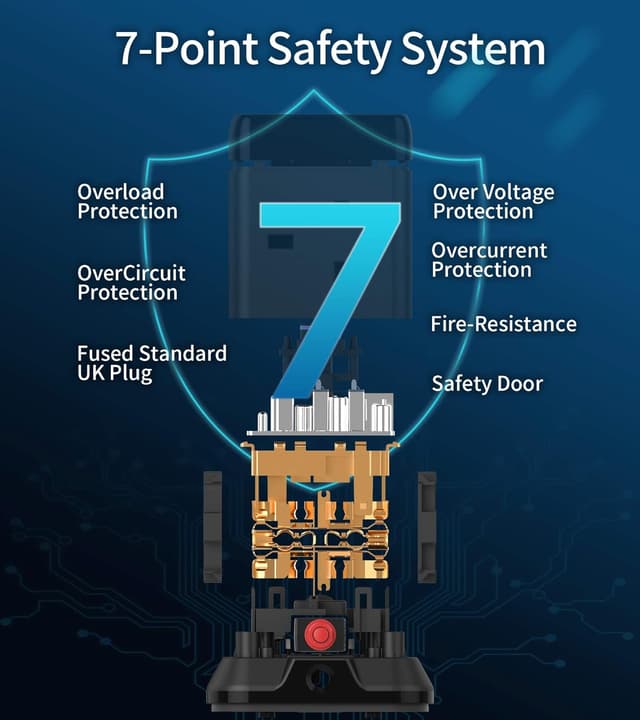 7-Point Safety System

Overload Protection

OverCircuit Protection

Fused Standard UK Plug

7

Over Voltage Protection

Overcurrent Protection

Fire-Resistance

Safety Door