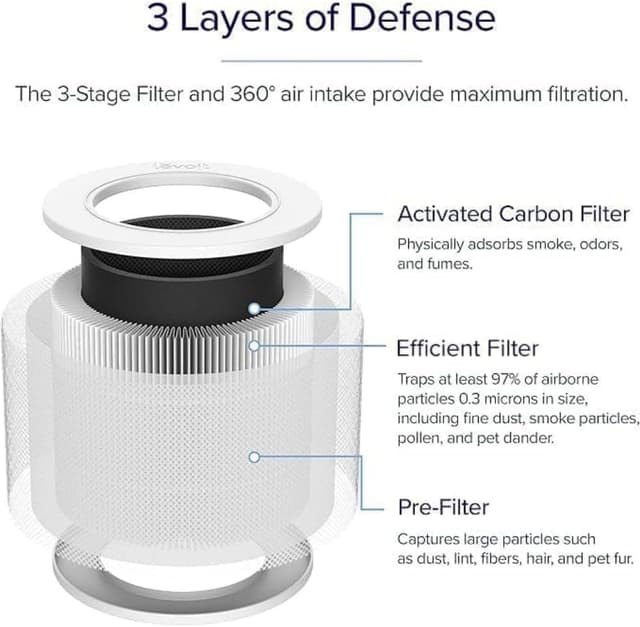 3 Layers of Defense

The 3-Stage Filter and 360° air intake provide maximum filtration.

Levoit

Activated Carbon Filter

Physically adsorbs smoke, odors, and fumes.

Efficient Filter

Traps at least 97% of airborne particles 0.3 microns in size, including fine dust, smoke particles, pollen, and pet dander.

Pre-Filter

Captures large particles such as dust, lint, fibers, hair, and pet fur.