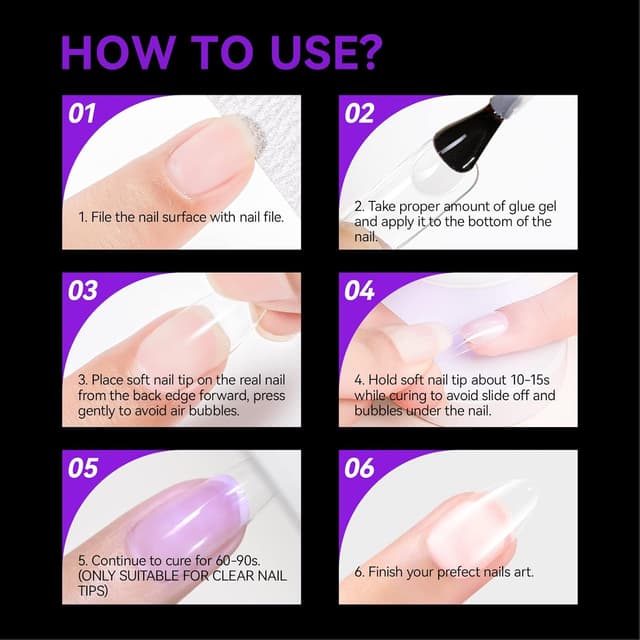 HOW TO USE?

01

1. File the nail surface with nail file.

02

2. Take proper amount of glue gel and apply it to the bottom of the nail.

03

3. Place soft nail tip on the real nail from the back edge forward, press gently to avoid air bubbles.

04

4. Hold soft nail tip about 10-15s while curing to avoid slide off and bubbles under the nail.

05

5. Continue to cure for 60-90s. (ONLY SUITABLE FOR CLEAR NAIL TIPS)

06

6. Finish your prefect nails art.