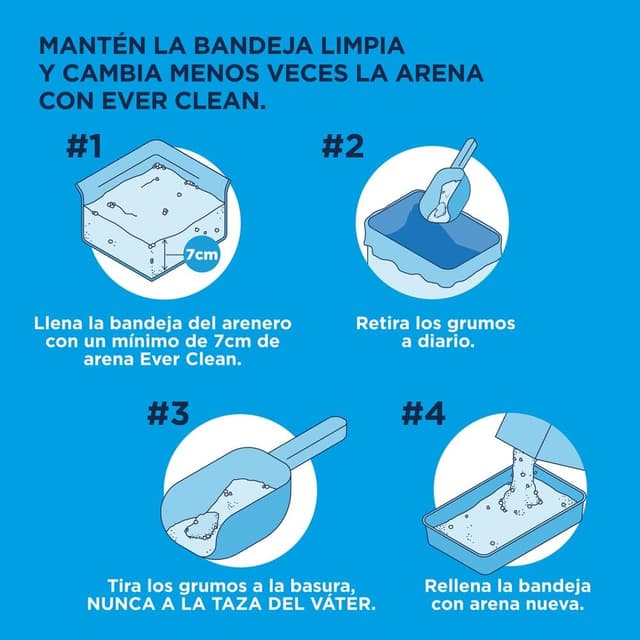 MANTÉN LA BANDEJA LIMPIA Y CAMBIA MENOS VECES LA ARENA CON EVER CLEAN.

#1

7cm

Llena la bandeja del arenero con un mínimo de 7cm de arena Ever Clean.

#2

Retira los grumos a diario.

#3

Tira los grumos a la basura, NUNCA A LA TAZA DEL VÁTER.

#4

Rellena la bandeja con arena nueva.