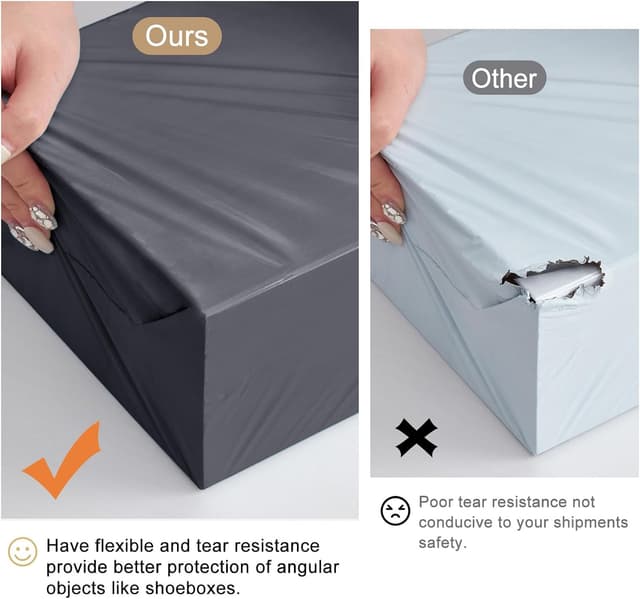 Ours

Have flexible and tear resistance provide better protection of angular objects like shoeboxes.

Other

Poor tear resistance not conducive to your shipments safety.