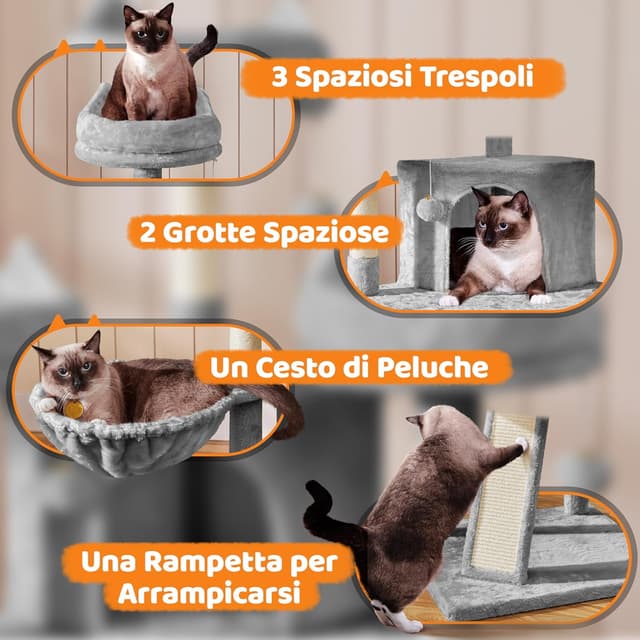 3 Spaziosi Trespoli

2 Grotte Spaziose

Un Cesto di Peluche

Una Rampetta per Arrampicarsi