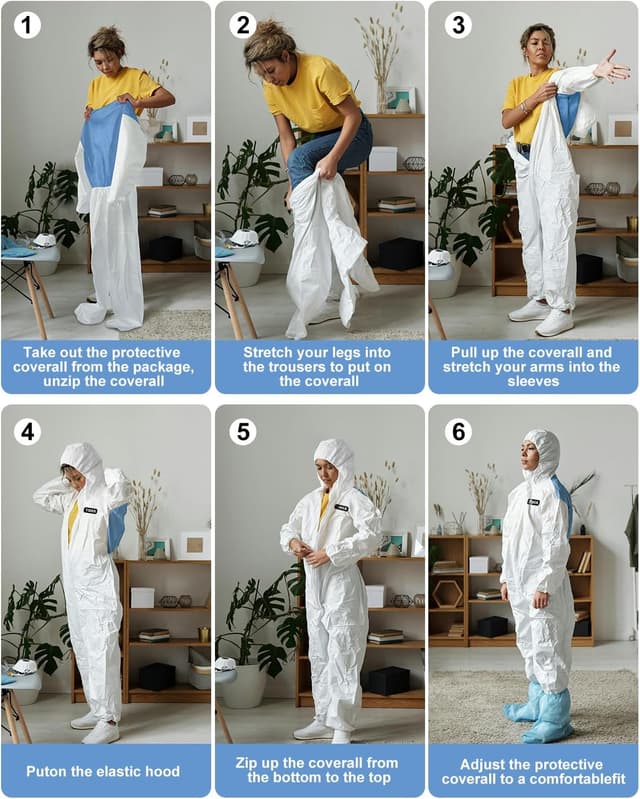 1

Take out the protective coverall from the package, unzip the coverall

2

Stretch your legs into the trousers to put on the coverall

3

Pull up the coverall and stretch your arms into the sleeves

4

Puton the elastic hood

5

Zip up the coverall from the bottom to the top

6

Adjust the protective coverall to a comfortablefit