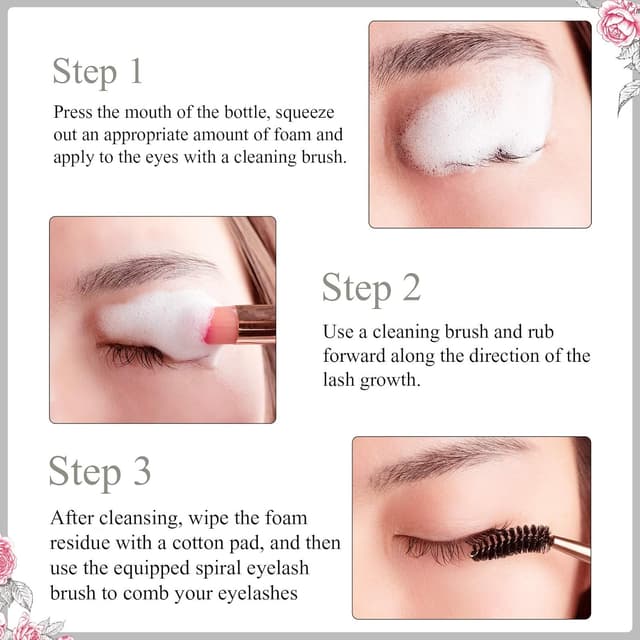 Step 1

Press the mouth of the bottle, squeeze out an appropriate amount of foam and apply to the eyes with a cleaning brush.

Step 2

Use a cleaning brush and rub forward along the direction of the lash growth.

Step 3

After cleansing, wipe the foam residue with a cotton pad, and then use the equipped spiral eyelash brush to comb your eyelashes