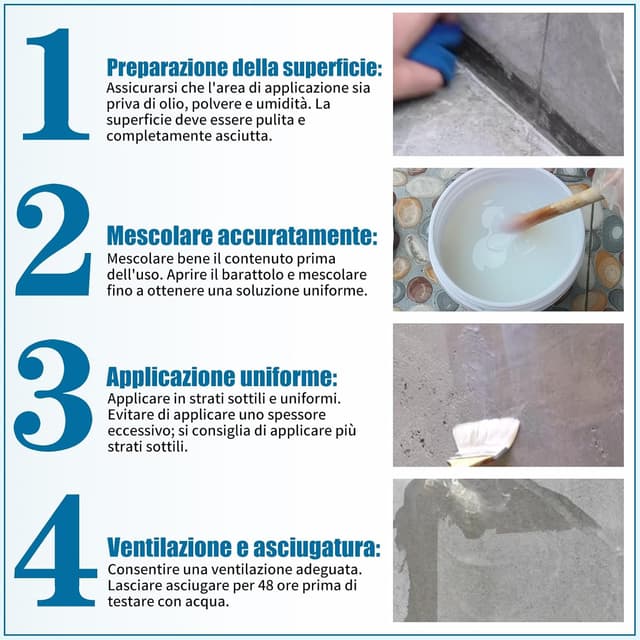 1

Preparazione della superficie:
Assicurarsi che l'area di applicazione sia priva di olio, polvere e umidità. La superficie deve essere pulita e completamente asciutta.

2

Mescolare accuratamente:
Mescolare bene il contenuto prima dell'uso. Aprire il barattolo e mescolare fino a ottenere una soluzione uniforme.

3

Applicazione uniforme:
Applicare in strati sottili e uniformi. Evitare di applicare uno spessore eccessivo; si consiglia di applicare più strati sottili.

4

Ventilazione e asciugatura:
Consentire una ventilazione adeguata. Lasciare asciugare per 48 ore prima di testare con acqua.