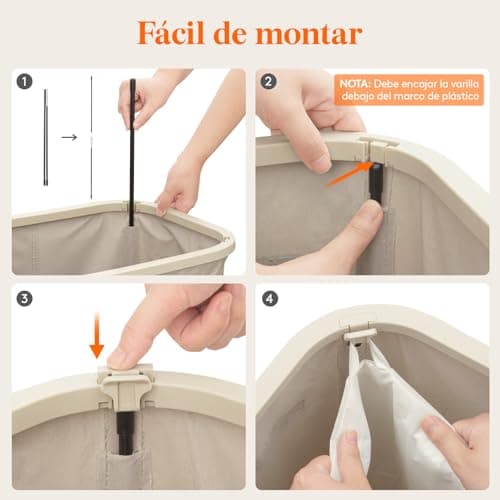 Fácil de montar

1

2

NOTA: Debe encajar la varilla debajo del marco de plástico

3

4