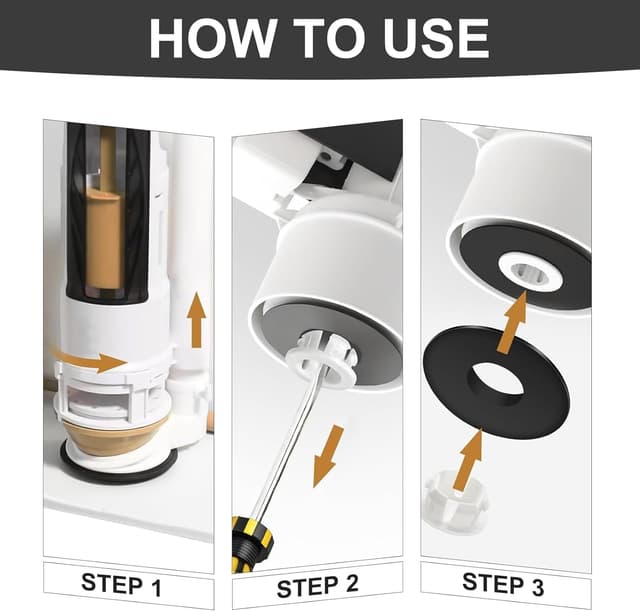 HOW TO USE

STEP 1

STEP 2

STEP 3