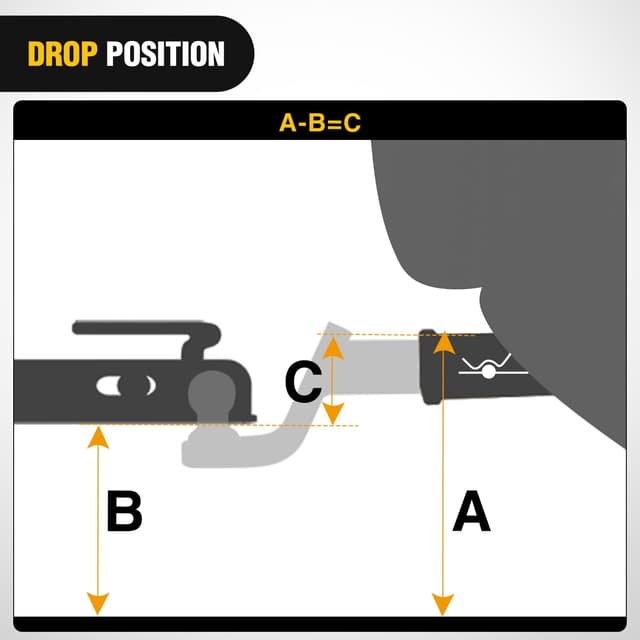 DROP POSITION

A-B=C

C

B

A