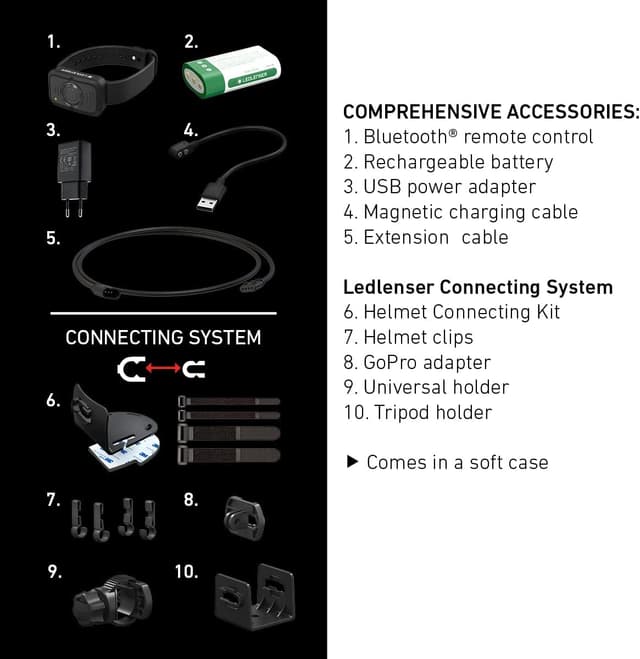 1.

2.

LEDLENSER

3.

4.

5.

CONNECTING SYSTEM

6.

7.

8.

9.

10.

COMPREHENSIVE ACCESSORIES:
1. Bluetooth® remote control
2. Rechargeable battery
3. USB power adapter
4. Magnetic charging cable
5. Extension cable

Ledlenser Connecting System
6. Helmet Connecting Kit
7. Helmet clips
8. GoPro adapter
9. Universal holder
10. Tripod holder

▶ Comes in a soft case