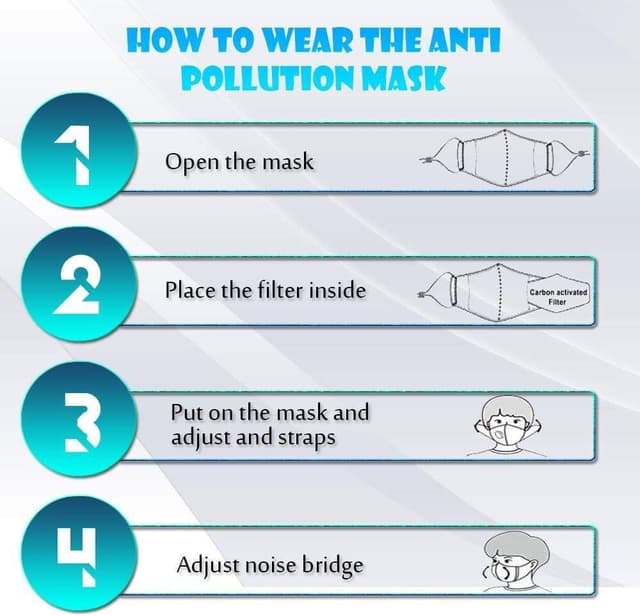 HOW TO WEAR THE ANTI POLLUTION MASK

1

Open the mask

2

Place the filter inside

Carbon activated Filter

3

Put on the mask and adjust and straps

4

Adjust noise bridge