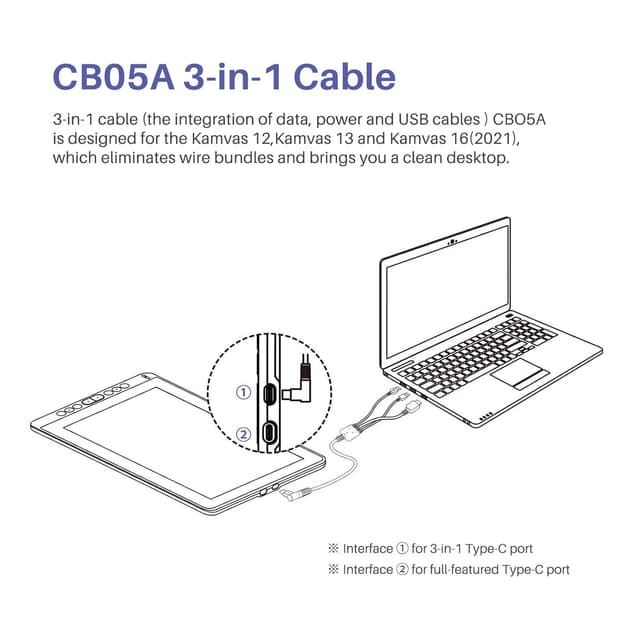 CB05A 3-in-1 Cable

3-in-1 cable (the integration of data, power and USB cables ) CBO5A is designed for the Kamvas 12,Kamvas 13 and Kamvas 16(2021), which eliminates wire bundles and brings you a clean desktop.

①

②

※ Interface ① for 3-in-1 Type-C port

※ Interface ② for full-featured Type-C port