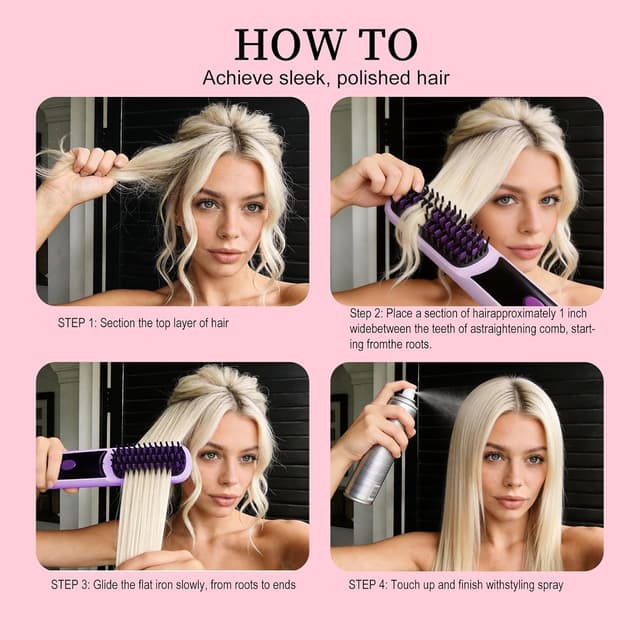 HOW TO
Achieve sleek, polished hair

STEP 1: Section the top layer of hair

Step 2: Place a section of hairapproximately 1 inch widebetween the teeth of astraightening comb, starting fromthe roots.

STEP 3: Glide the flat iron slowly, from roots to ends

STEP 4: Touch up and finish withstyling spray