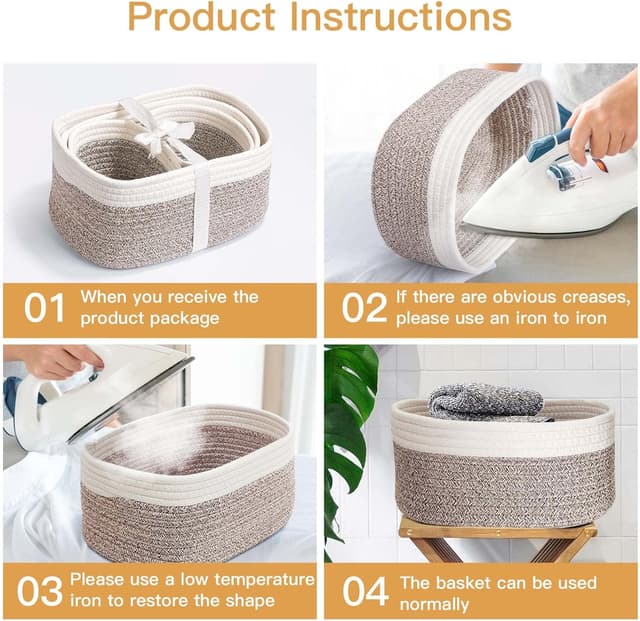 Product Instructions

01 When you receive the product package

02 If there are obvious creases, please use an iron to iron

03 Please use a low temperature iron to restore the shape

04 The basket can be used normally