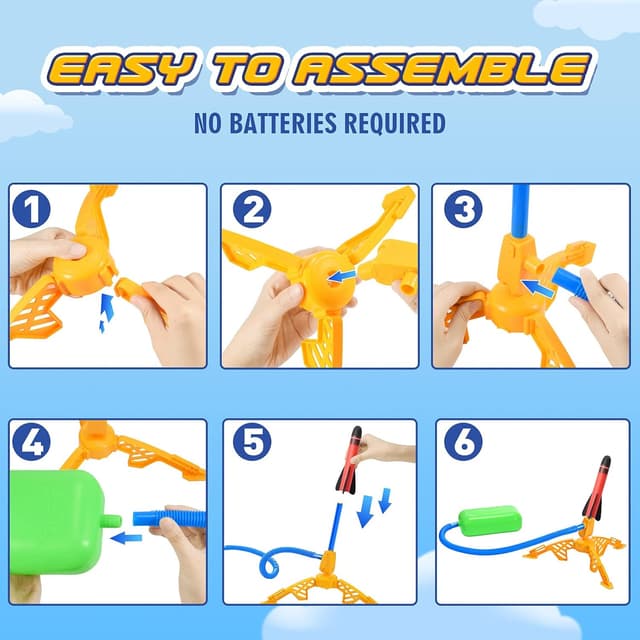 EASY TO ASSEMBLE

NO BATTERIES REQUIRED

1

2

3

4

5

6