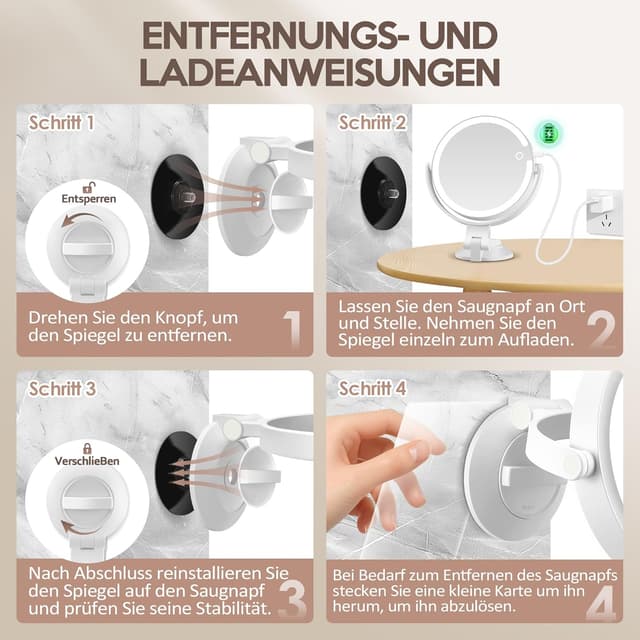 ENTFERNUNGS- UND LADEANWEISUNGEN

Schritt 1

Entsperren

Drehen Sie den Knopf, um den Spiegel zu entfernen.

1

Schritt 2

Lassen Sie den Saugnapf an Ort und Stelle. Nehmen Sie den Spiegel einzeln zum Aufladen.

2

Schritt 3

VerschlieBen

Nach Abschluss reinstallieren Sie den Spiegel auf den Saugnapf und prüfen Sie seine Stabilität.

3

Schritt 4

Bei Bedarf zum Entfernen des Saugnapfs stecken Sie eine kleine Karte um ihn herum, um ihn abzulösen.

4