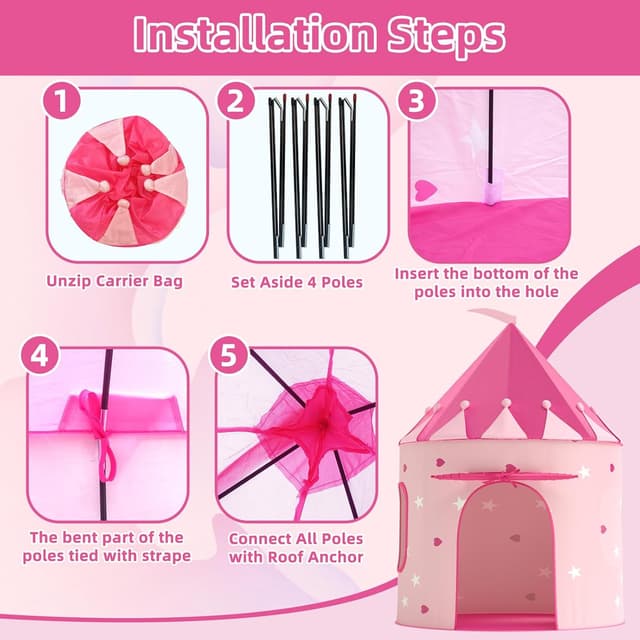 Installation Steps

1

Unzip Carrier Bag

2

Set Aside 4 Poles

3

Insert the bottom of the poles into the hole

4

The bent part of the poles tied with strape

5

Connect All Poles with Roof Anchor