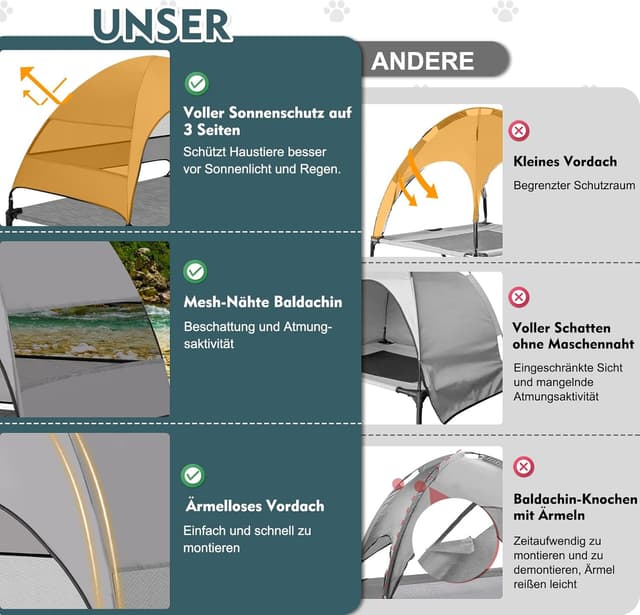 UNSER

Voller Sonnenschutz auf 3 Seiten

Schützt Haustiere besser vor Sonnenlicht und Regen.

Mesh-Nähte Baldachin

Beschattung und Atmungsaktivität

Ärmelloses Vordach

Einfach und schnell zu montieren

ANDERE

Kleines Vordach

Begrenzter Schutzraum

Voller Schatten ohne Maschennaht

Eingeschränkte Sicht und mangelnde Atmungsaktivität

Baldachin-Knochen mit Ärmeln

Zeitaufwendig zu montieren und zu demontieren, Ärmel reißen leicht