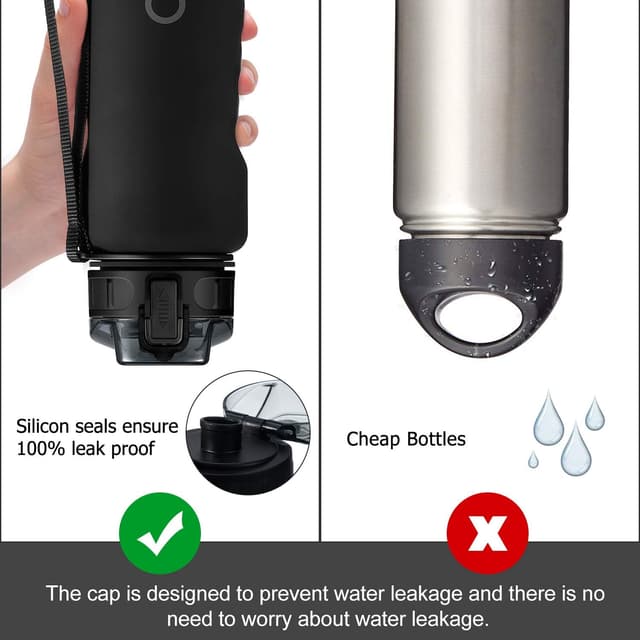 Silicon seals ensure 100% leak proof

Cheap Bottles

The cap is designed to prevent water leakage and there is no need to worry about water leakage.