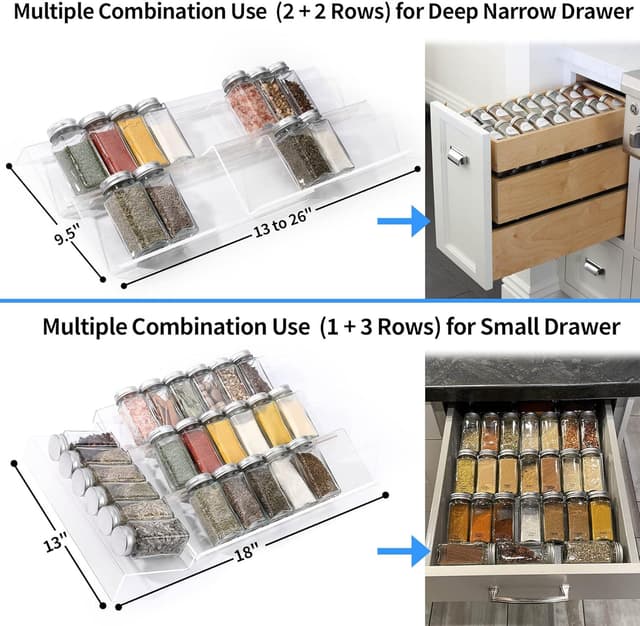 Multiple Combination Use (2 + 2 Rows) for Deep Narrow Drawer

9.5"

13 to 26"

Multiple Combination Use (1 + 3 Rows) for Small Drawer

13"

18"