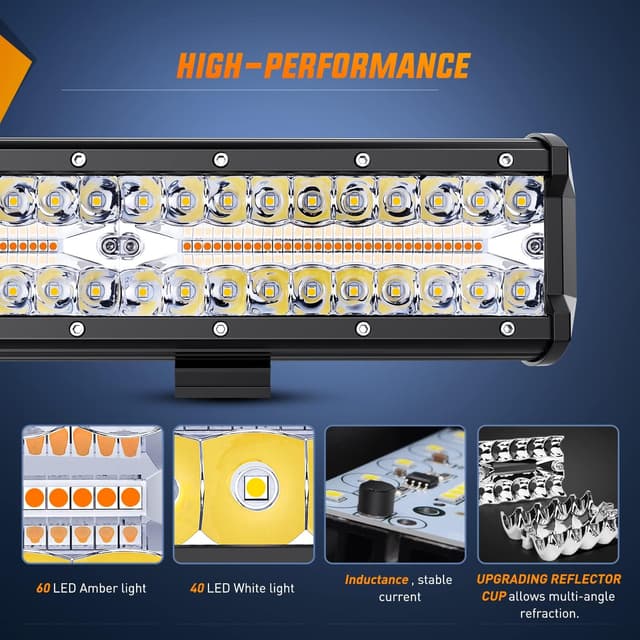 HIGH-PERFORMANCE

60 LED Amber light

40 LED White light

Inductance , stable current

UPGRADING REFLECTOR CUP allows multi-angle refraction.