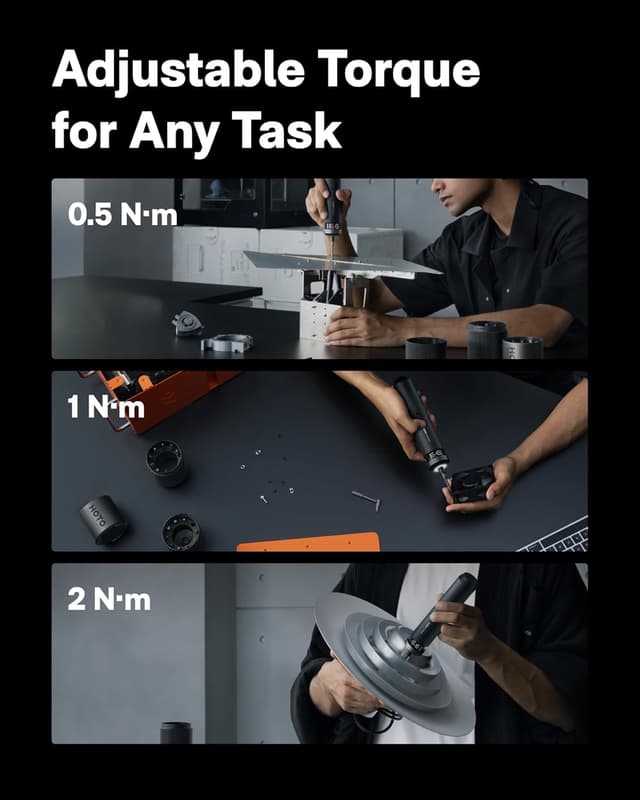 Adjustable Torque for Any Task

0.5 N·m

1 N·m

HOTO

2 N·m