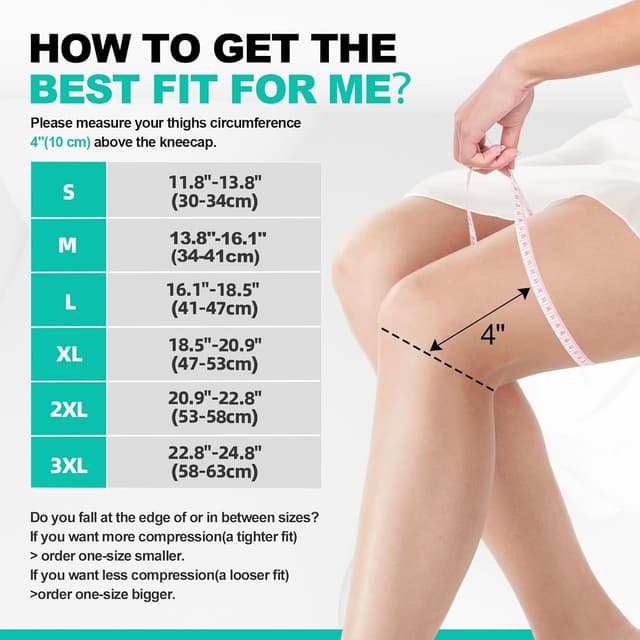 HOW TO GET THE
BEST FIT FOR ME?

Please measure your thighs circumference 4"(10 cm) above the kneecap.

| S | 11.8"-13.8" (30-34cm) |
|---|---|
| M | 13.8"-16.1" (34-41cm) |
| L | 16.1"-18.5" (41-47cm) |
| XL | 18.5"-20.9" (47-53cm) |
| 2XL | 20.9"-22.8" (53-58cm) |
| 3XL | 22.8"-24.8" (58-63cm) |

4"

Do you fall at the edge of or in between sizes?
If you want more compression(a tighter fit) > order one-size smaller.
If you want less compression(a looser fit) >order one-size bigger.