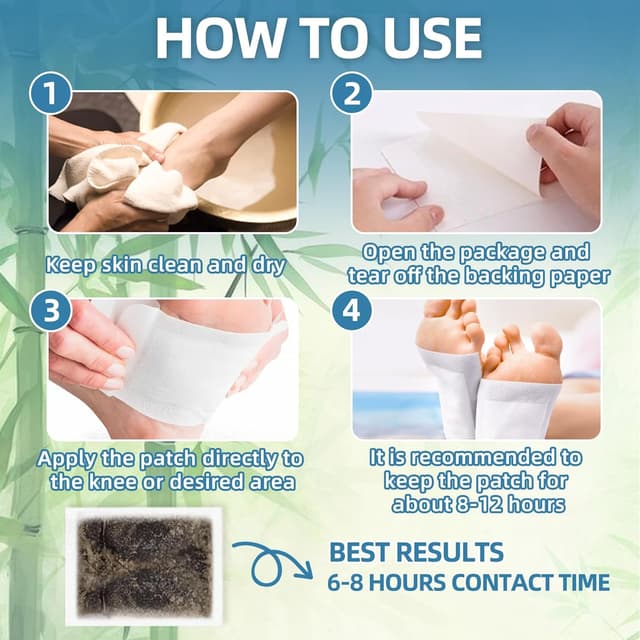 HOW TO USE

1

Keep skin clean and dry

2

Open the package and tear off the backing paper

3

Apply the patch directly to the knee or desired area

4

It is recommended to keep the patch for about 8-12 hours

BEST RESULTS
6-8 HOURS CONTACT TIME