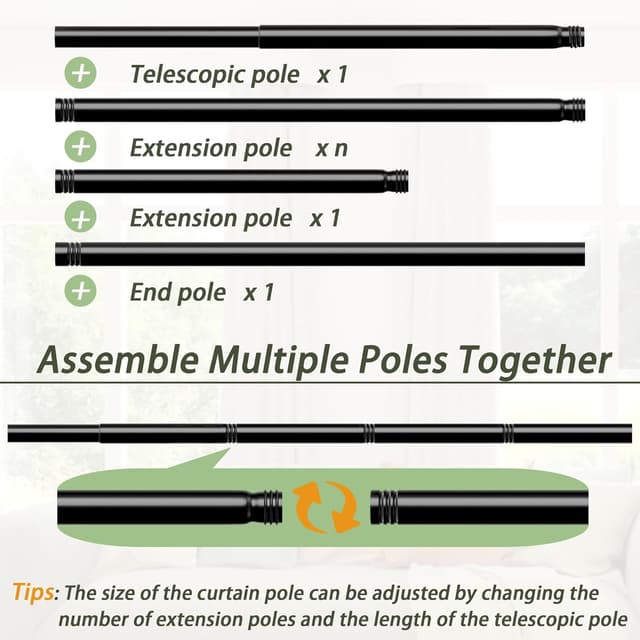 Telescopic pole x 1

Extension pole x n

Extension pole x 1

End pole x 1

Assemble Multiple Poles Together

Tips: The size of the curtain pole can be adjusted by changing the number of extension poles and the length of the telescopic pole