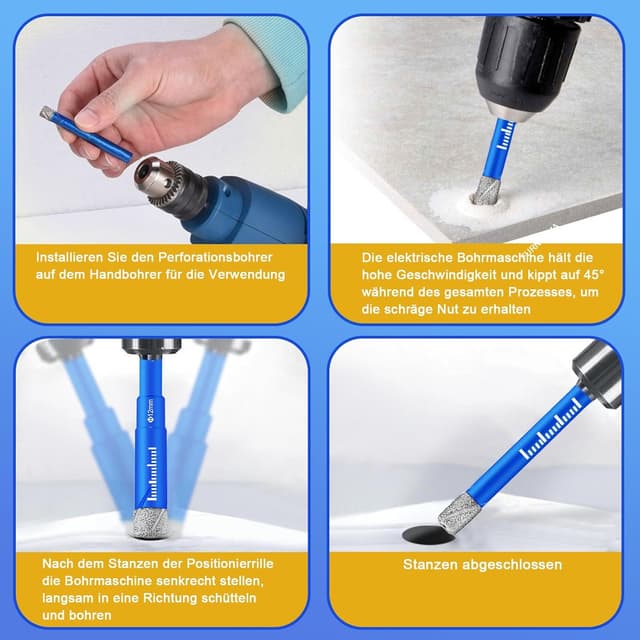 Installieren Sie den Perforationsbohrer auf dem Handbohrer für die Verwendung

Die elektrische Bohrmaschine hält die hohe Geschwindigkeit und kippt auf 45° während des gesamten Prozesses, um die schräge Nut zu erhalten

Φ12mm

Nach dem Stanzen der Positionierrille die Bohrmaschine senkrecht stellen, langsam in eine Richtung schütteln und bohren

Stanzen abgeschlossen