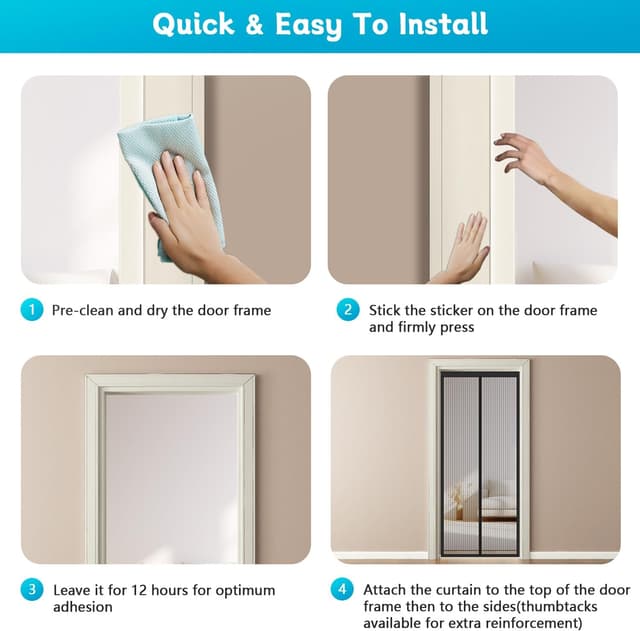 Quick & Easy To Install

1 Pre-clean and dry the door frame

2 Stick the sticker on the door frame and firmly press

3 Leave it for 12 hours for optimum adhesion

4 Attach the curtain to the top of the door frame then to the sides(thumbtacks available for extra reinforcement)