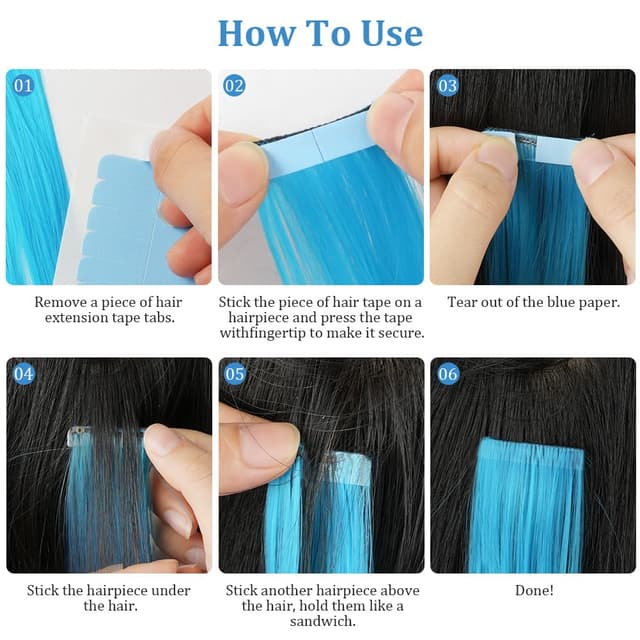 How To Use

01

Remove a piece of hair extension tape tabs.

02

Stick the piece of hair tape on a hairpiece and press the tape withfingertip to make it secure.

03

Tear out of the blue paper.

04

Stick the hairpiece under the hair.

05

Stick another hairpiece above the hair, hold them like a sandwich.

06

Done!