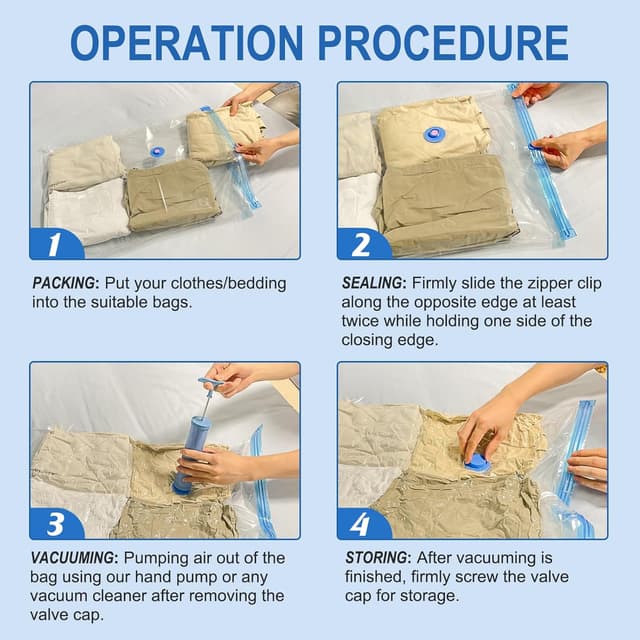 OPERATION PROCEDURE

1

PACKING: Put your clothes/bedding into the suitable bags.

2

SEALING: Firmly slide the zipper clip along the opposite edge at least twice while holding one side of the closing edge.

3

VACUUMING: Pumping air out of the bag using our hand pump or any vacuum cleaner after removing the valve cap.

4

STORING: After vacuuming is finished, firmly screw the valve cap for storage.