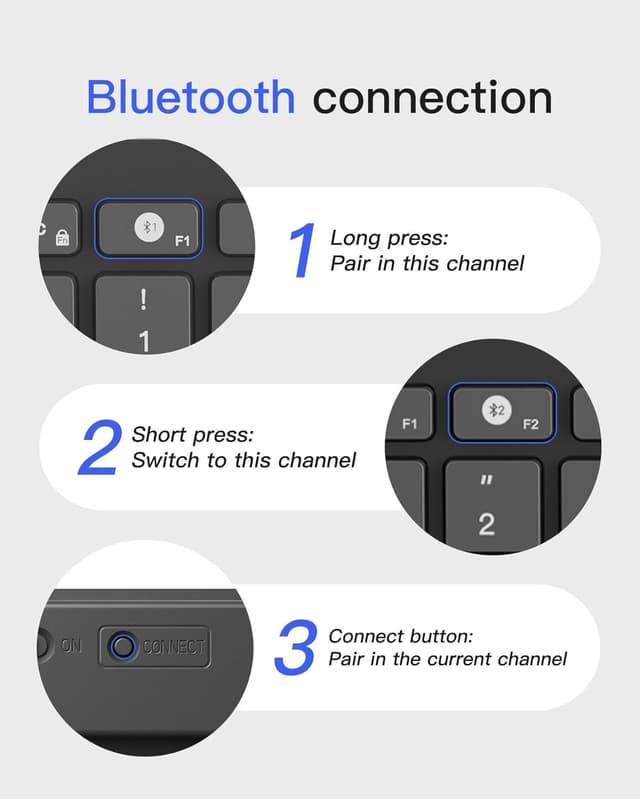 Bluetooth connection

Fn

1

F1

!

1

1 Long press:
Pair in this channel

2 Short press:
Switch to this channel

F1

2

F2

"

2

ON

CONNECT

3 Connect button:
Pair in the current channel