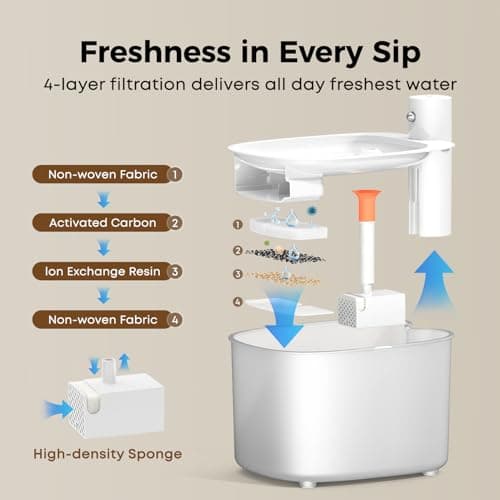 Freshness in Every Sip

4-layer filtration delivers all day freshest water

Non-woven Fabric 1

Activated Carbon 2

Ion Exchange Resin 3

Non-woven Fabric 4

High-density Sponge

1

2

3

4