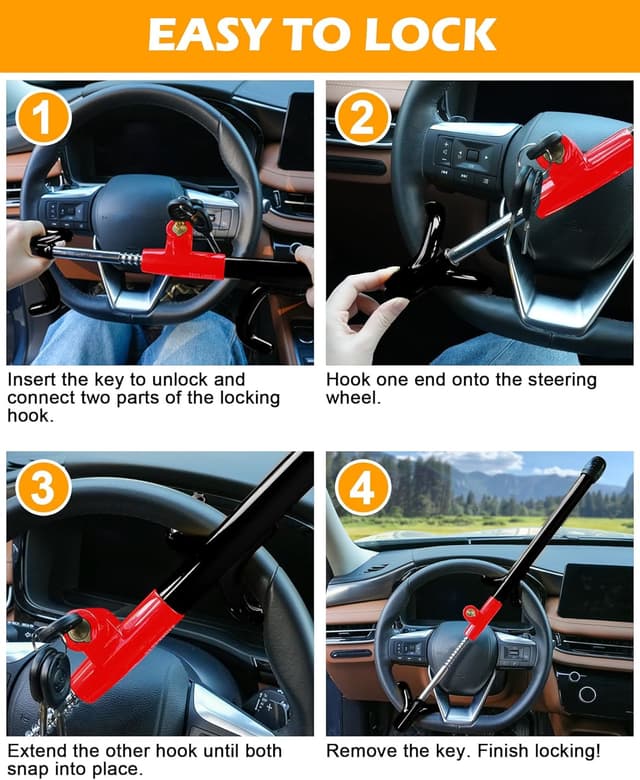 EASY TO LOCK

1

Insert the key to unlock and connect two parts of the locking hook.

2

Hook one end onto the steering wheel.

3

Extend the other hook until both snap into place.

4

Remove the key. Finish locking!