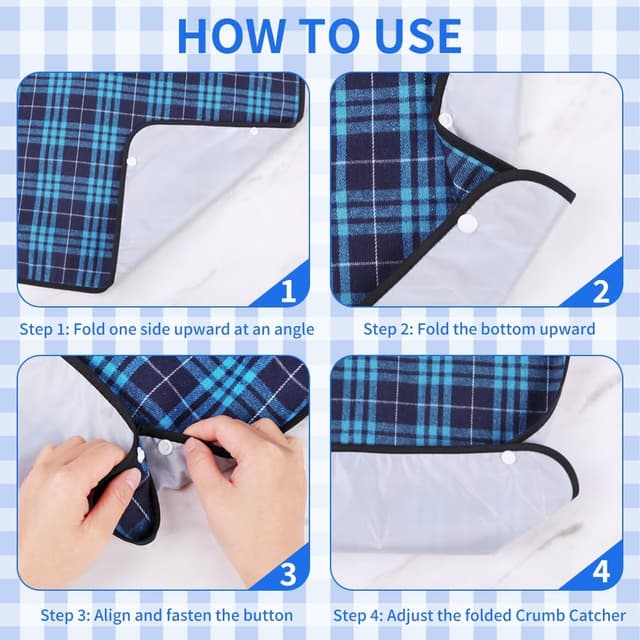 HOW TO USE

1

Step 1: Fold one side upward at an angle

2

Step 2: Fold the bottom upward

3

Step 3: Align and fasten the button

4

Step 4: Adjust the folded Crumb Catcher