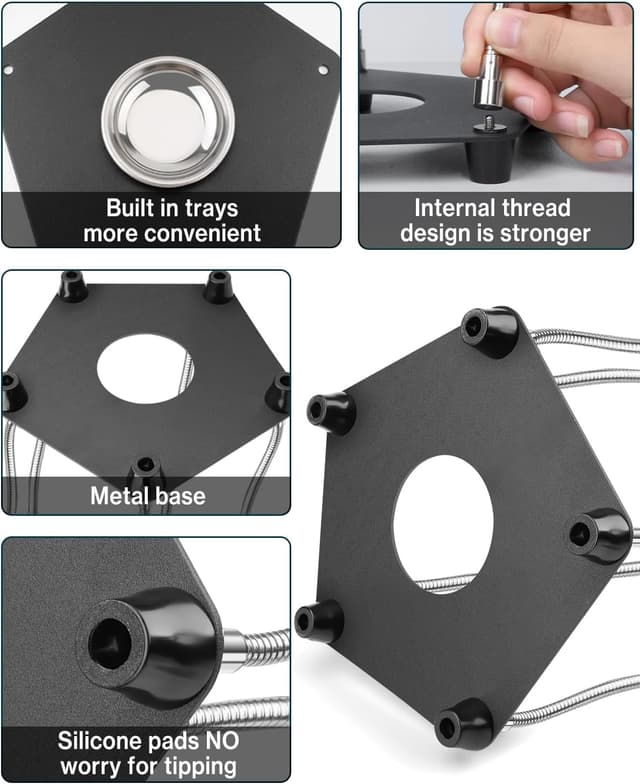 Built in trays more convenient

Internal thread design is stronger

Metal base

Silicone pads NO worry for tipping