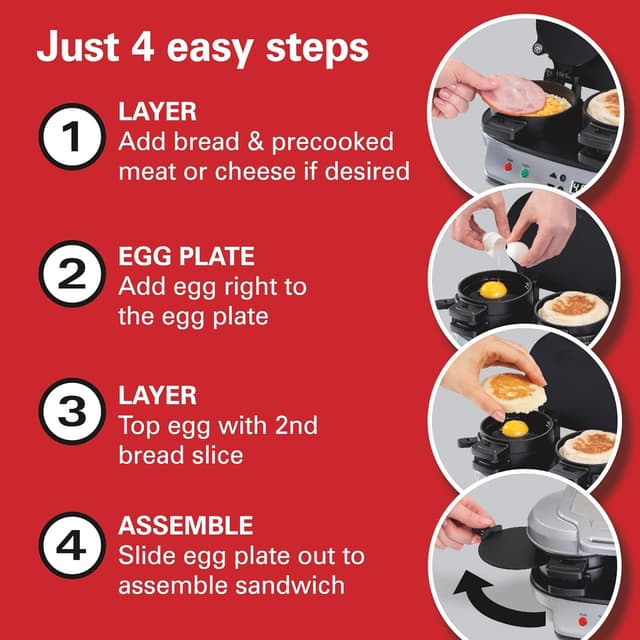 Just 4 easy steps

1 LAYER
Add bread & precooked meat or cheese if desired

2 EGG PLATE
Add egg right to the egg plate

3 LAYER
Top egg with 2nd bread slice

4 ASSEMBLE
Slide egg plate out to assemble sandwich