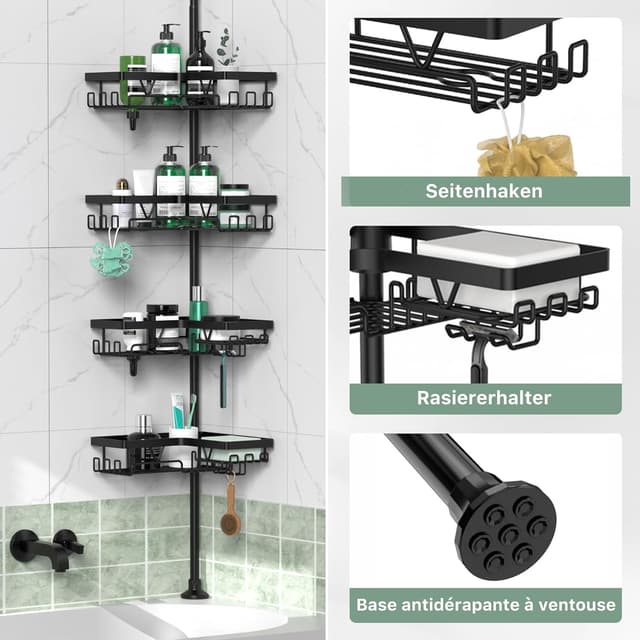 Seitenhaken

Rasiererhalter

Base antidérapante à ventouse