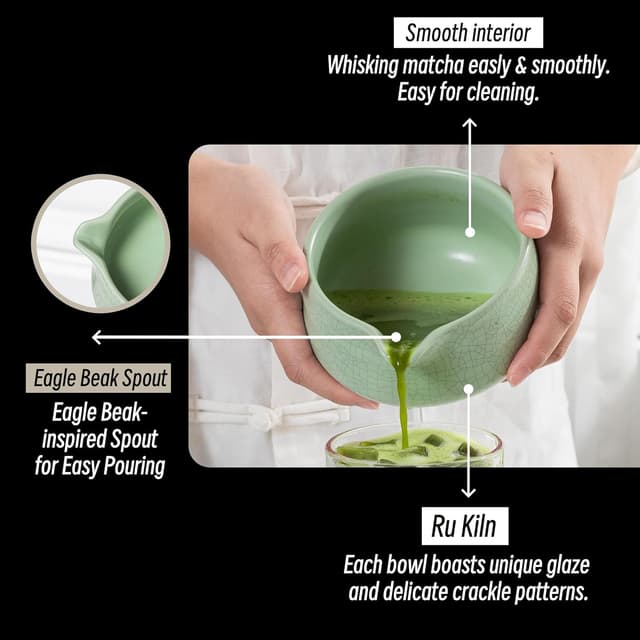 Smooth interior

Whisking matcha easly & smoothly. Easy for cleaning.

Eagle Beak Spout

Eagle Beak-inspired Spout for Easy Pouring

Ru Kiln

Each bowl boasts unique glaze and delicate crackle patterns.