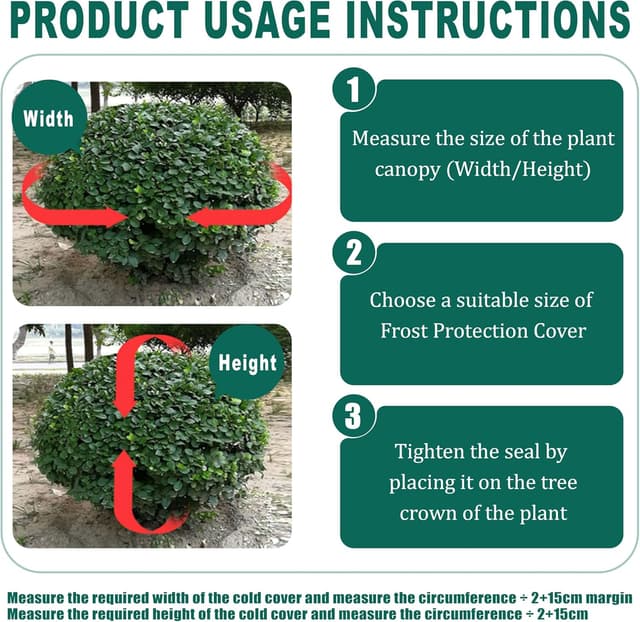 PRODUCT USAGE INSTRUCTIONS

Width

Height

1
Measure the size of the plant canopy (Width/Height)

2
Choose a suitable size of Frost Protection Cover

3
Tighten the seal by placing it on the tree crown of the plant

Measure the required width of the cold cover and measure the circumference ÷ 2+15cm margin
Measure the required height of the cold cover and measure the circumference ÷ 2+15cm