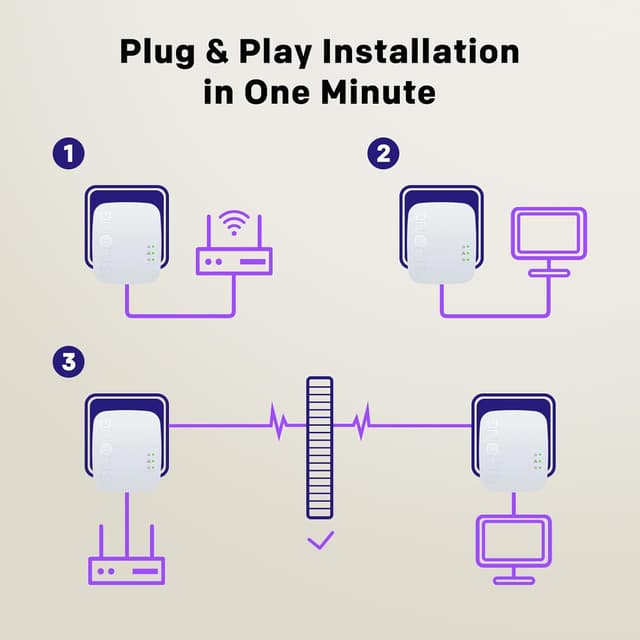 Plug & Play Installation in One Minute

1

2

3